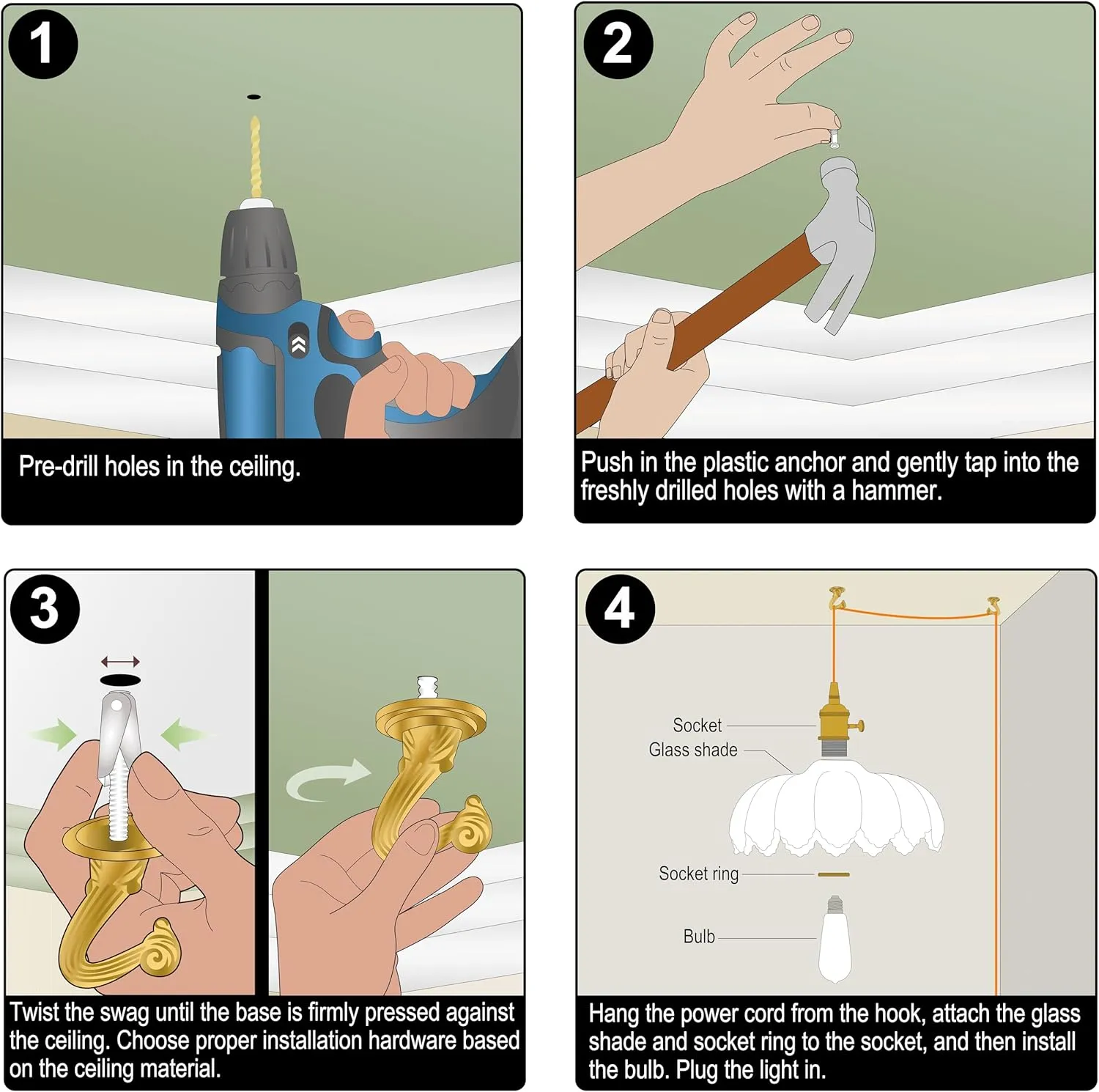 1

Pre-drill holes in the ceiling.

2

Push in the plastic anchor and gently tap into the freshly drilled holes with a hammer.

3

Twist the swag until the base is firmly pressed against the ceiling. Choose proper installation hardware based on the ceiling material.

4

Socket
Glass shade
Socket ring
Bulb

Hang the power cord from the hook, attach the glass shade and socket ring to the socket, and then install the bulb. Plug the light in.